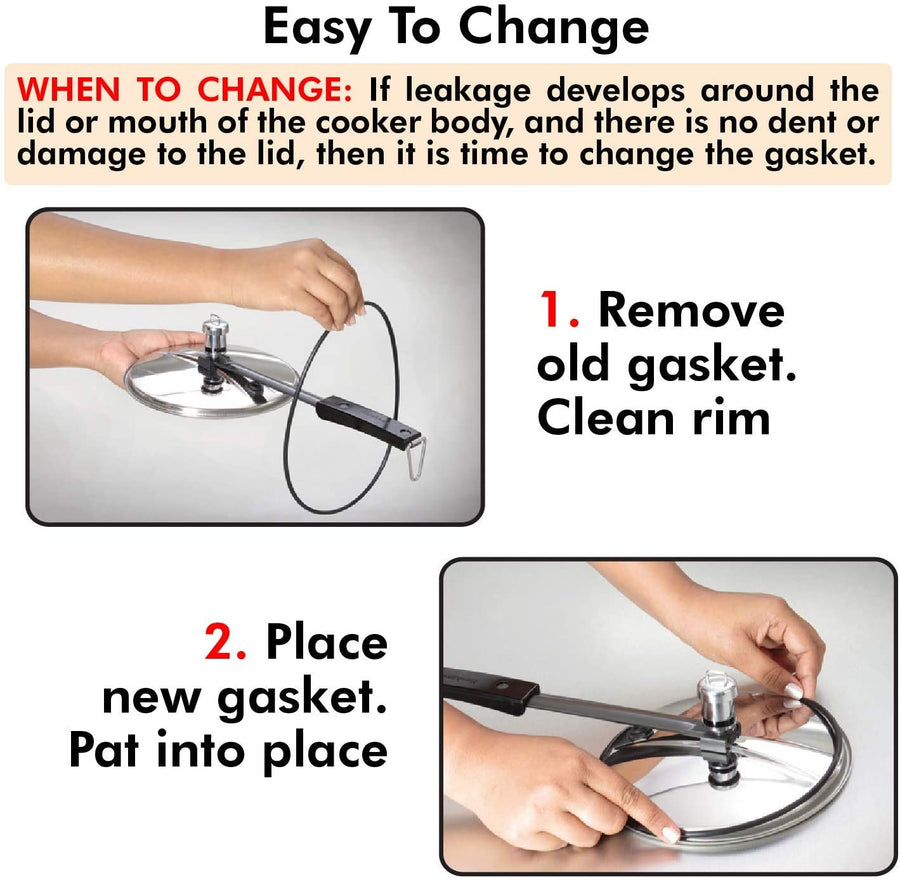 Easy To Change

WHEN TO CHANGE: If leakage develops around the lid or mouth of the cooker body, and there is no dent or damage to the lid, then it is time to change the gasket.

1. Remove old gasket. Clean rim

2. Place new gasket. Pat into place