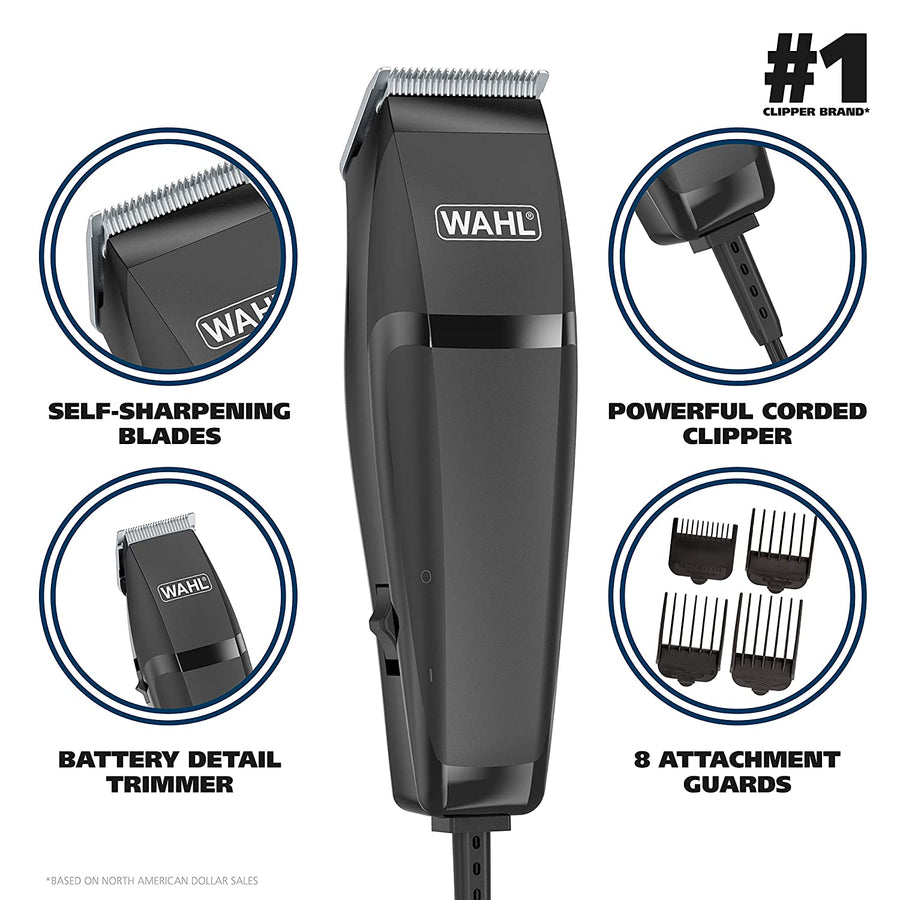 #1
CLIPPER BRAND*

WAHL®

WAHL

SELF-SHARPENING BLADES

POWERFUL CORDED CLIPPER

WAHL

BATTERY DETAIL TRIMMER

8 ATTACHMENT GUARDS

*BASED ON NORTH AMERICAN DOLLAR SALES